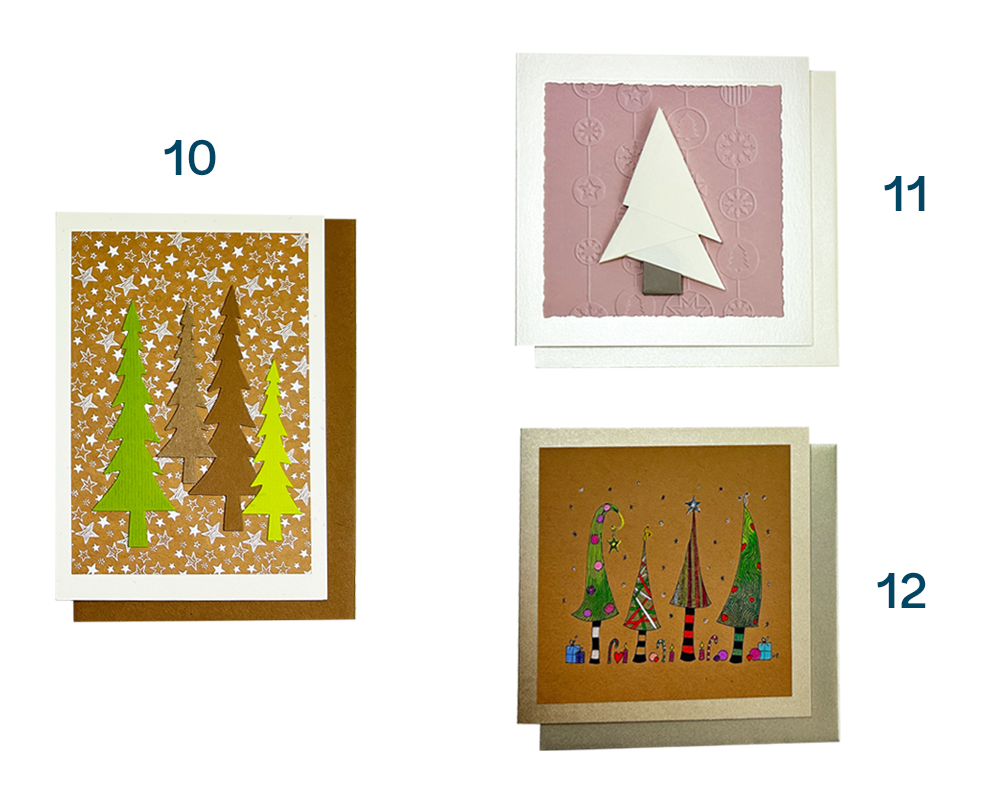 10

11

12